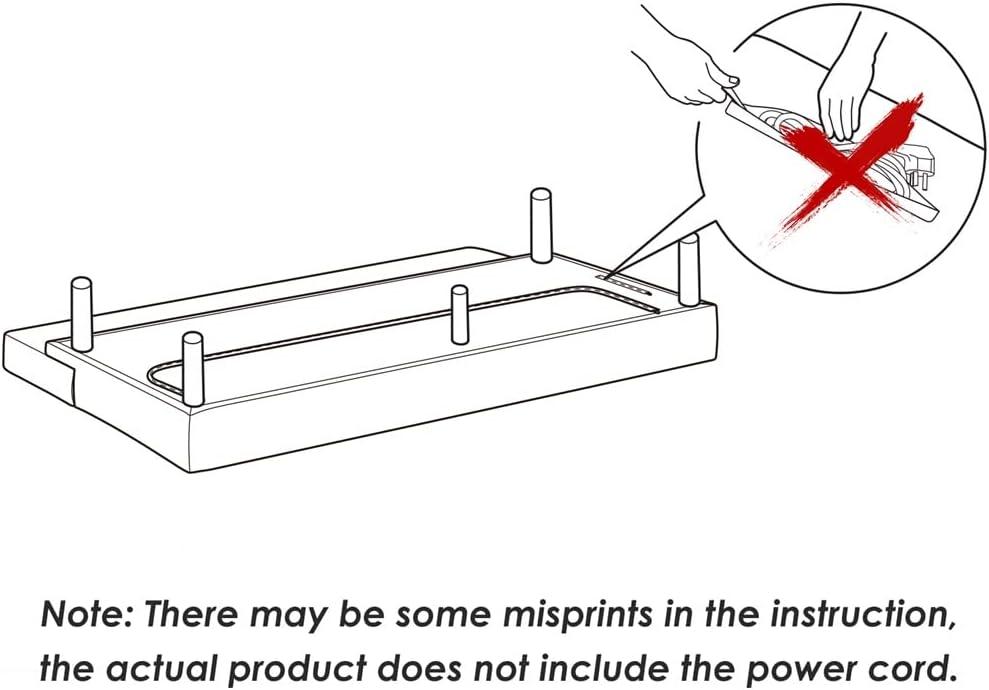 Note: There may be some misprints in the instruction, the actual product does not include the power cord.