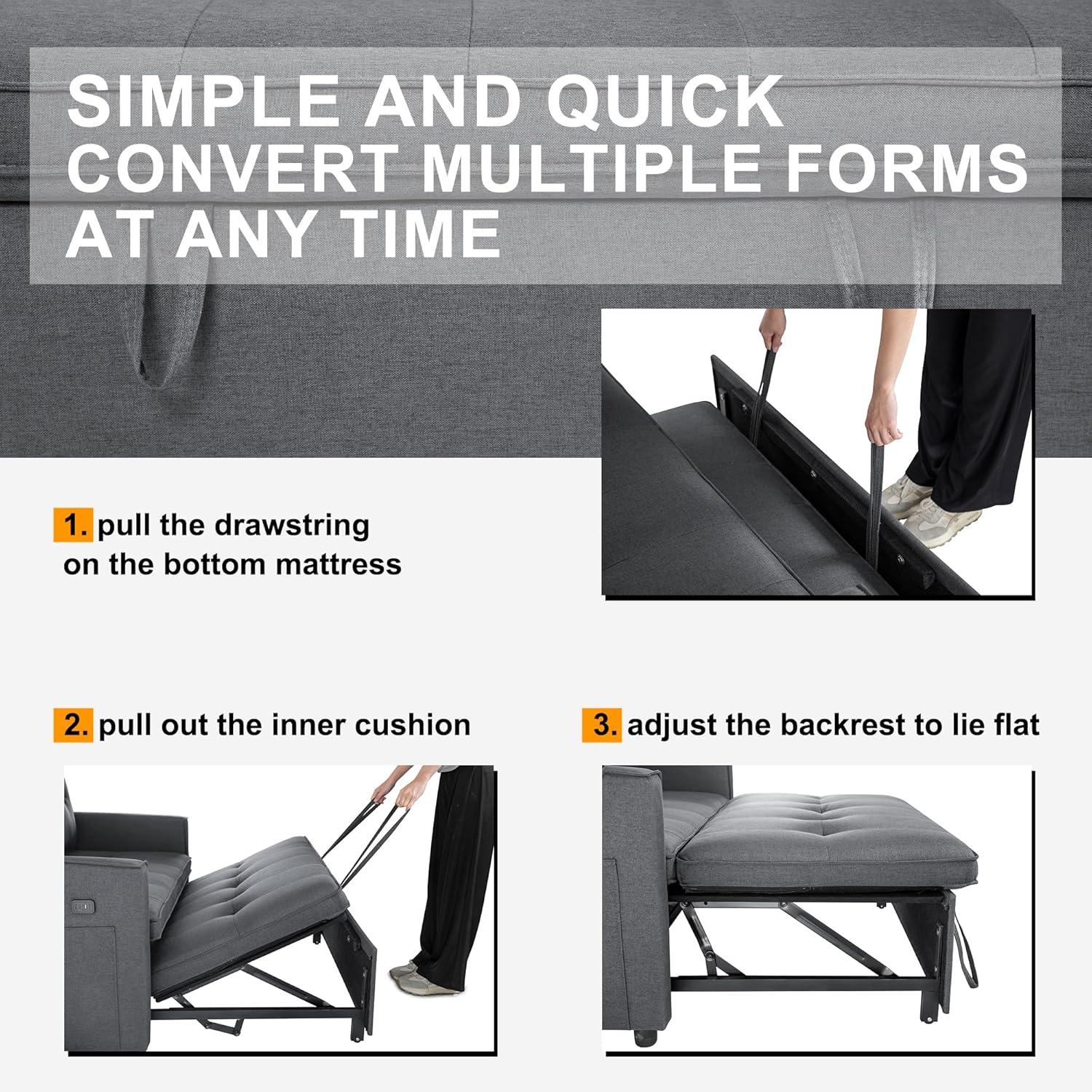 SIMPLE AND QUICK CONVERT MULTIPLE FORMS AT ANY TIME

1. pull the drawstring on the bottom mattress

2. pull out the inner cushion

3. adjust the backrest to lie flat