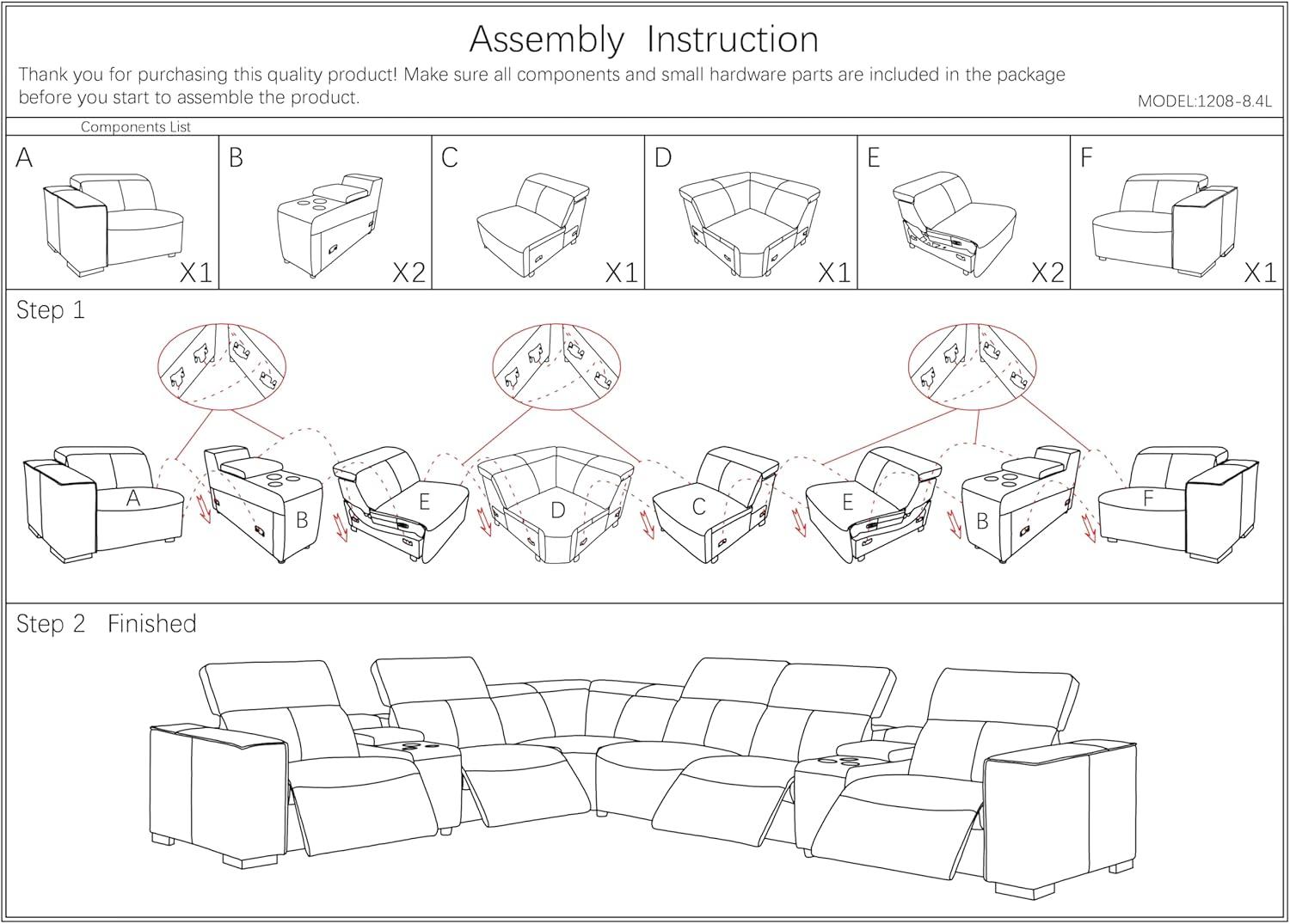 Assembly Instruction

Thank you for purchasing this quality product! Make sure all components and small hardware parts are included in the package before you start to assemble the product.

MODEL:1208-8.4L

Components List

A X1
B X2
C X1
D X1
E X2
F X1

Step 1

A B E D C E B F

Step 2 Finished