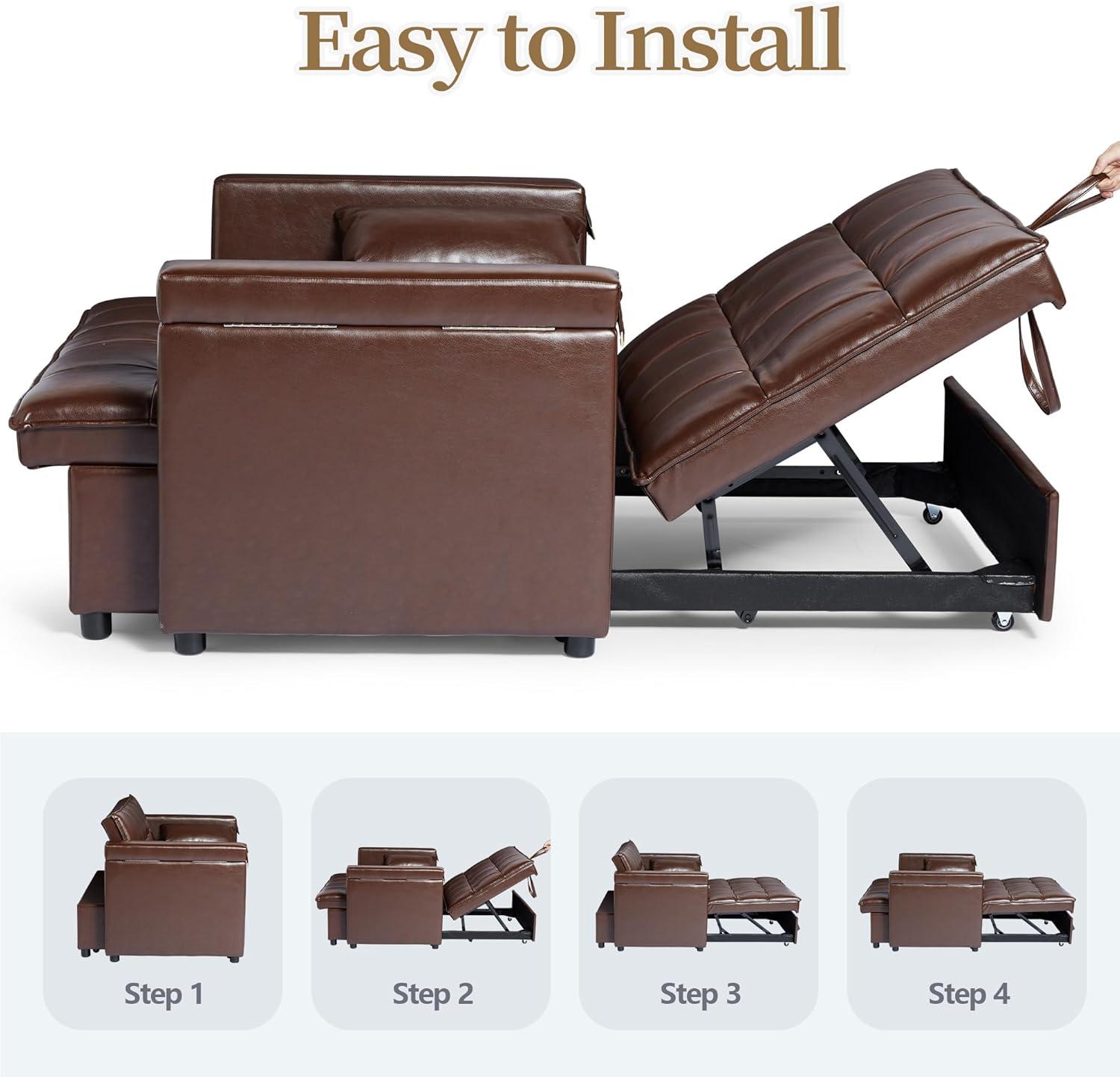 Easy to Install

Step 1

Step 2

Step 3

Step 4